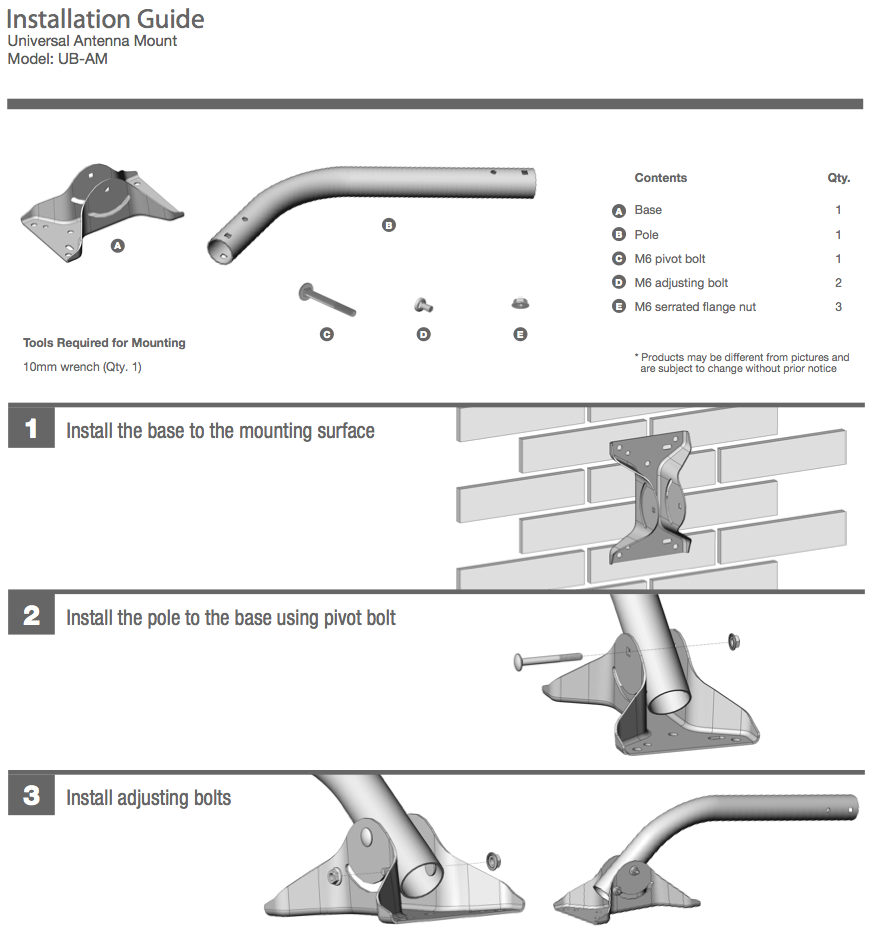 Installation Guide
Universal Antenna Mount
Model: UB-AM

A

B

C D E

Tools Required for Mounting
10mm wrench (Qty. 1)

| Contents | Qty. |
|---|---|
| A Base | 1 |
| B Pole | 1 |
| C M6 pivot bolt | 1 |
| D M6 adjusting bolt | 2 |
| E M6 serrated flange nut | 3 |

* Products may be different from pictures and are subject to change without prior notice

1 Install the base to the mounting surface

2 Install the pole to the base using pivot bolt

3 Install adjusting bolts